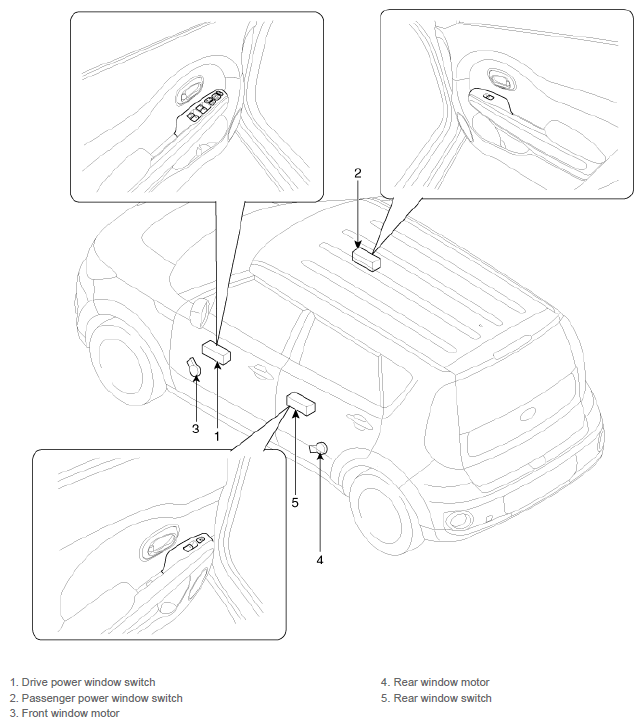 2

3

1

5

4

1. Drive power window switch
2. Passenger power window switch
3. Front window motor

4. Rear window motor
5. Rear window switch