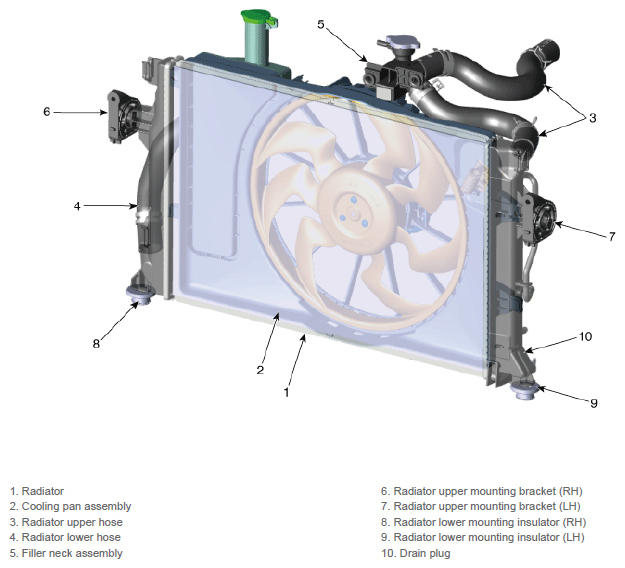 5

6

3

4

7

8

10

2

1

9

1. Radiator
2. Cooling pan assembly
3. Radiator upper hose
4. Radiator lower hose
5. Filler neck assembly

6. Radiator upper mounting bracket (RH)
7. Radiator upper mounting bracket (LH)
8. Radiator lower mounting insulator (RH)
9. Radiator lower mounting insulator (LH)
10. Drain plug