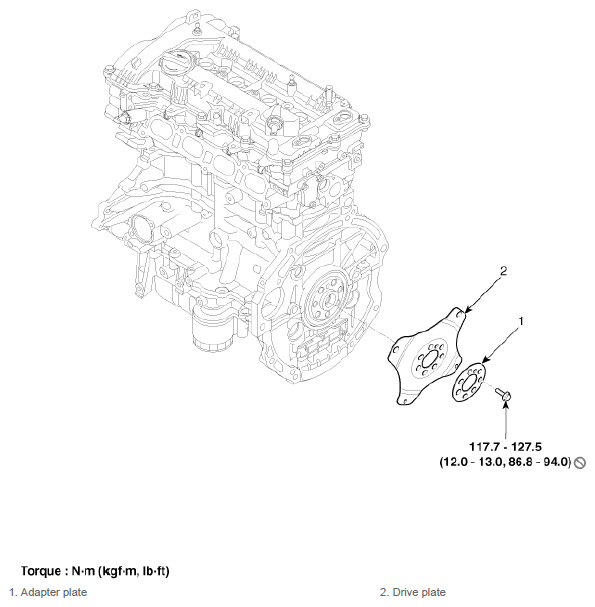 2

1

117.7 - 127.5
(12.0 - 13.0, 86.8 - 94.0)

Torque : N·m (kgf·m, lb·ft)

1. Adapter plate

2. Drive plate