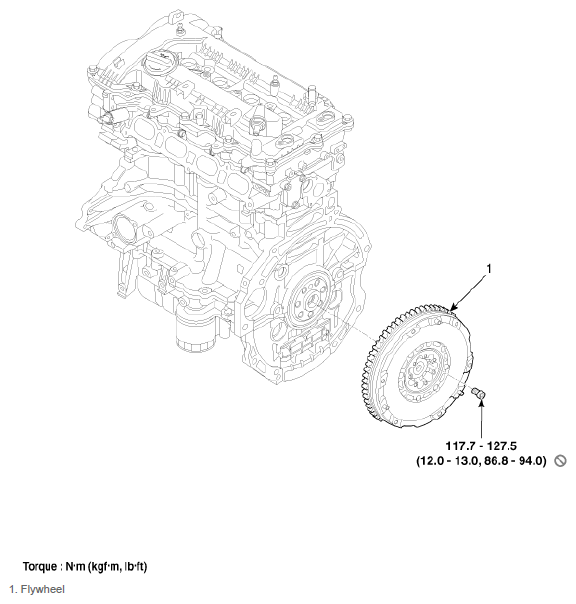 1

117.7 - 127.5
(12.0 - 13.0, 86.8 - 94.0)

Torque : N·m (kgf·m, lb·ft)

1. Flywheel