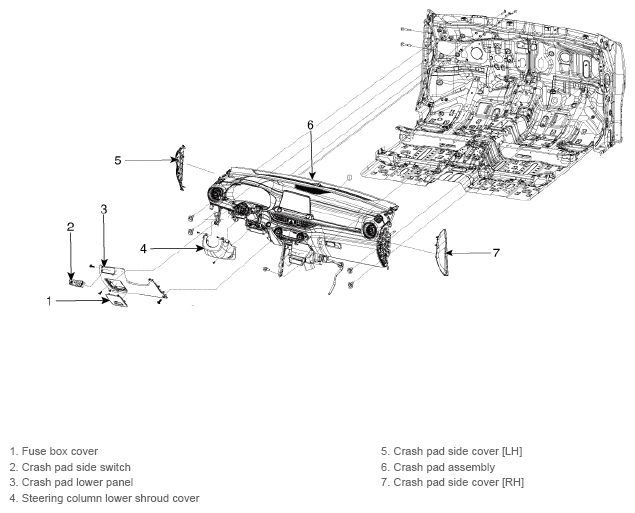 6
5
3
2
4
7
1

1. Fuse box cover
2. Crash pad side switch
3. Crash pad lower panel
4. Steering column lower shroud cover

5. Crash pad side cover [LH]
6. Crash pad assembly
7. Crash pad side cover [RH]