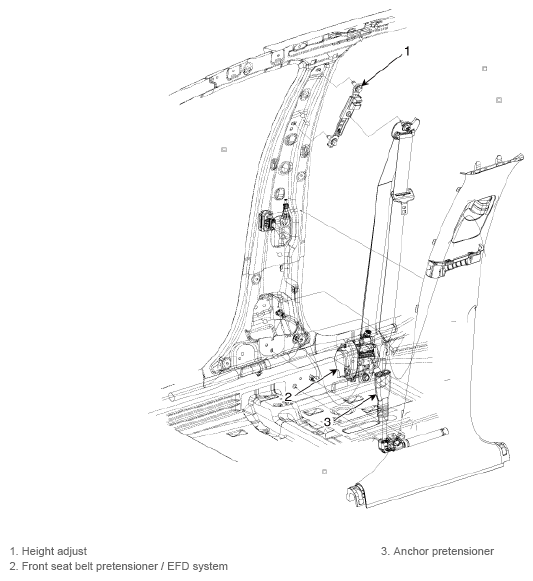 1

2

3

1. Height adjust
2. Front seat belt pretensioner / EFD system

3. Anchor pretensioner