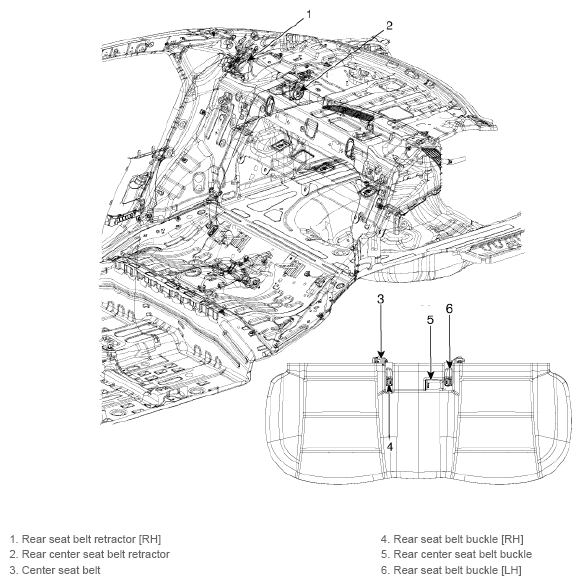 1
2
3
5
6
4

1. Rear seat belt retractor [RH]
2. Rear center seat belt retractor
3. Center seat belt

4. Rear seat belt buckle [RH]
5. Rear center seat belt buckle
6. Rear seat belt buckle [LH]