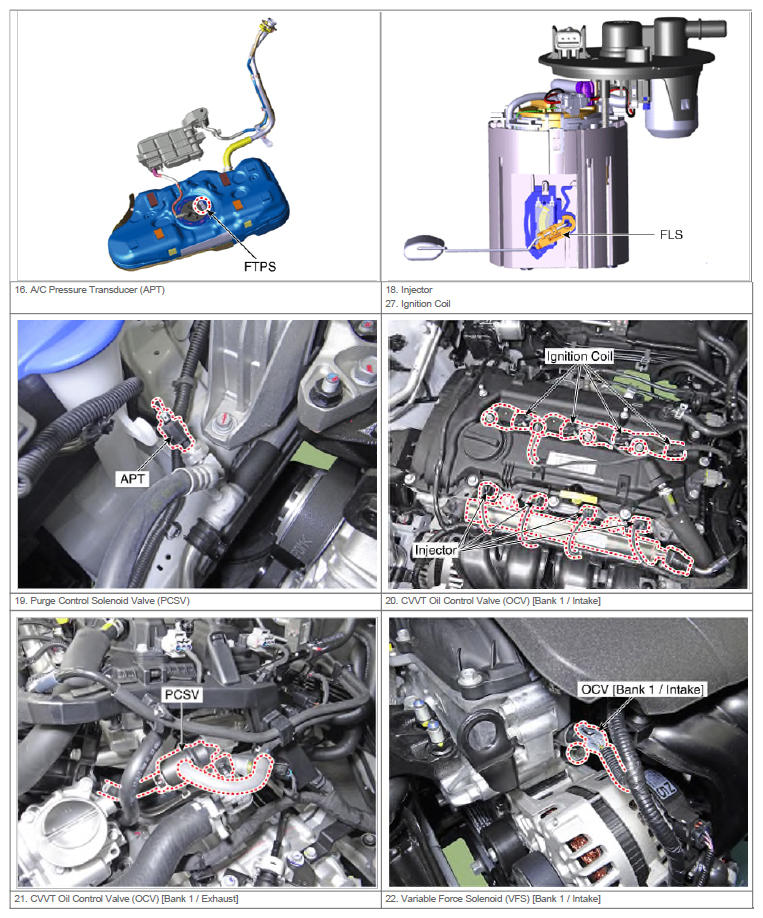 FTPS

FLS

16. A/C Pressure Transducer (APT)

18. Injector
27. Ignition Coil

APT

Ignition Coil

Injector

19. Purge Control Solenoid Valve (PCSV)

20. CVVT Oil Control Valve (OCV) [Bank 1 / Intake]

PCSV

OCV [Bank 1 / Intake]

21. CVVT Oil Control Valve (OCV) [Bank 1 / Exhaust]

22. Variable Force Solenoid (VFS) [Bank 1 / Intake]