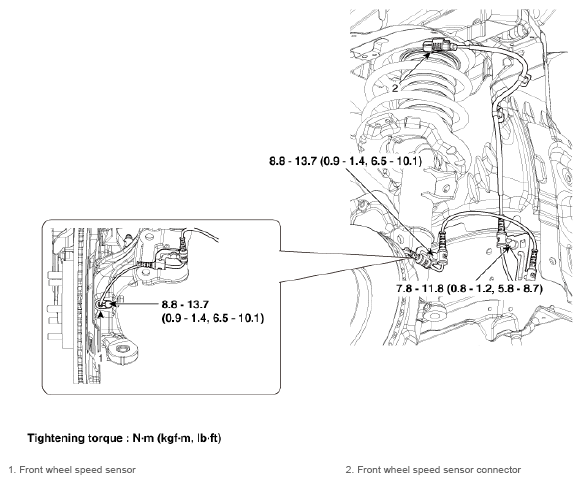 2

8.8 - 13.7 (0.9 - 1.4, 6.5 - 10.1)

7.8 - 11.8 (0.8 - 1.2, 5.8 - 8.7)

8.8 - 13.7
(0.9 - 1.4, 6.5 - 10.1)

1

Tightening torque : N·m (kgf·m, lb·ft)

1. Front wheel speed sensor

2. Front wheel speed sensor connector