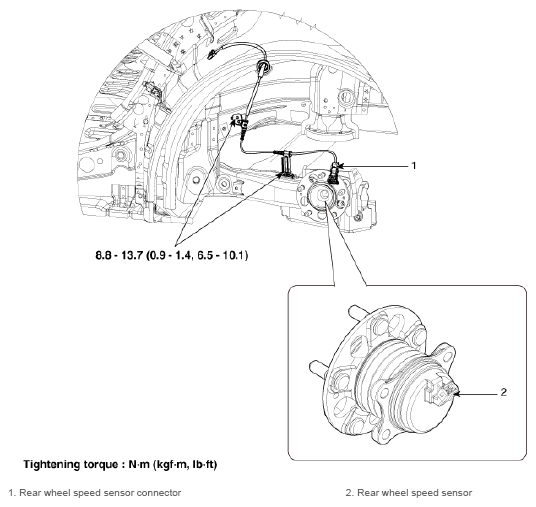 1

8.8 - 13.7 (0.9 - 1.4, 6.5 - 10.1)

2

Tightening torque : N·m (kgf·m, lb·ft)

1. Rear wheel speed sensor connector

2. Rear wheel speed sensor