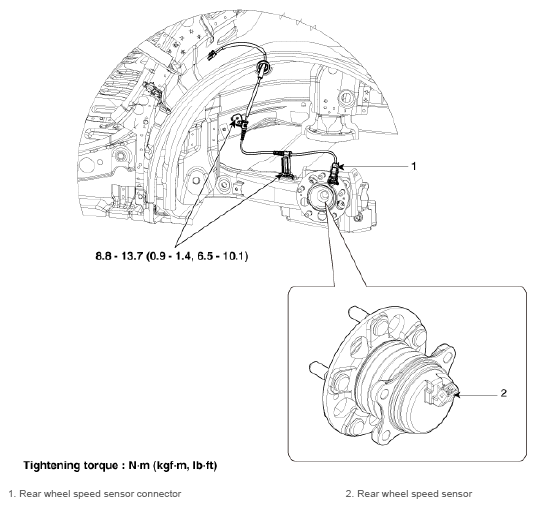 1

8.8 - 13.7 (0.9 - 1.4, 6.5 - 10.1)

2

Tightening torque : N·m (kgf·m, lb·ft)

1. Rear wheel speed sensor connector

2. Rear wheel speed sensor