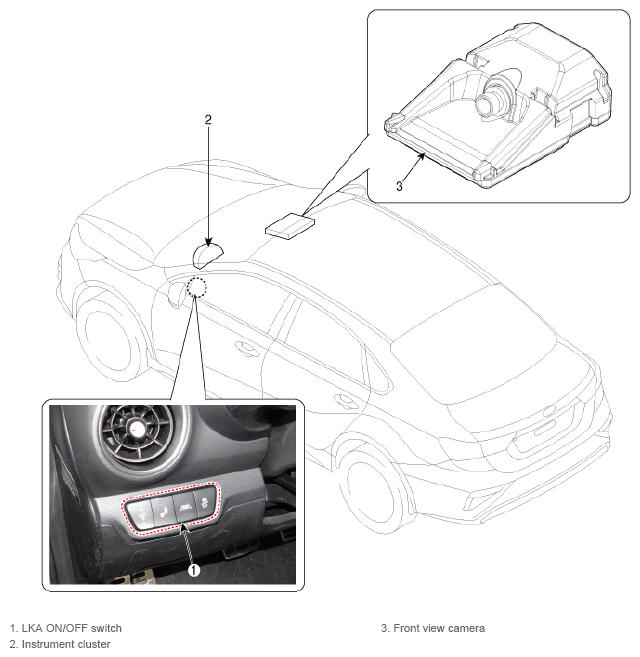 2

3

1

1. LKA ON/OFF switch
2. Instrument cluster

3. Front view camera