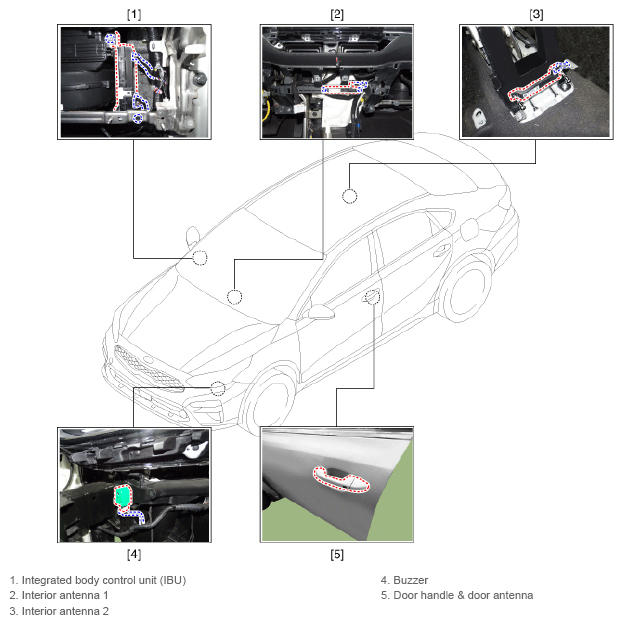 [1]

[2]

[3]

[4]

[5]

1. Integrated body control unit (IBU)
2. Interior antenna 1
3. Interior antenna 2

4. Buzzer
5. Door handle & door antenna