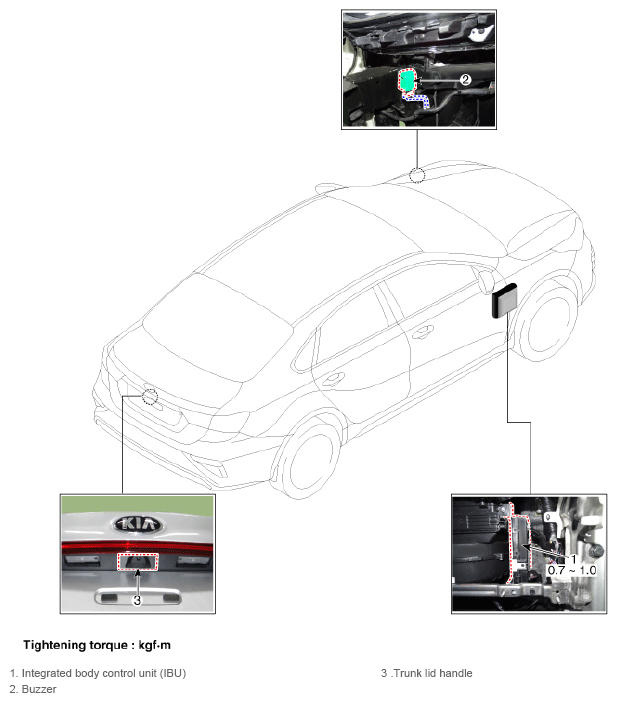 2

KIA

3

1
0.7 ~ 1.0

Tightening torque : kgf·m

1. Integrated body control unit (IBU)
2. Buzzer

3 .Trunk lid handle