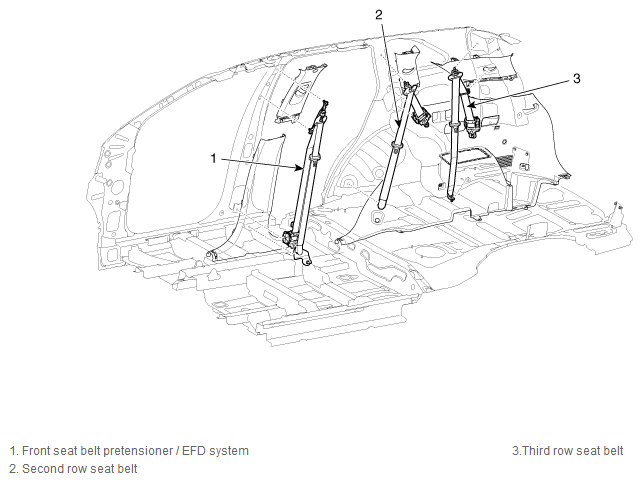 2

3

1

1. Front seat belt pretensioner / EFD system

2. Second row seat belt

3.Third row seat belt