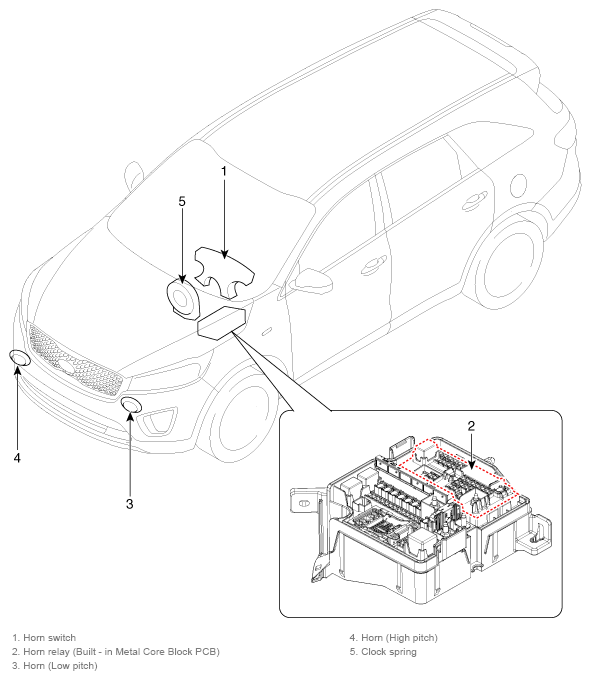 1
5
4
3
2

1. Horn switch
2. Horn relay (Built - in Metal Core Block PCB)
3. Horn (Low pitch)

4. Horn (High pitch)
5. Clock spring