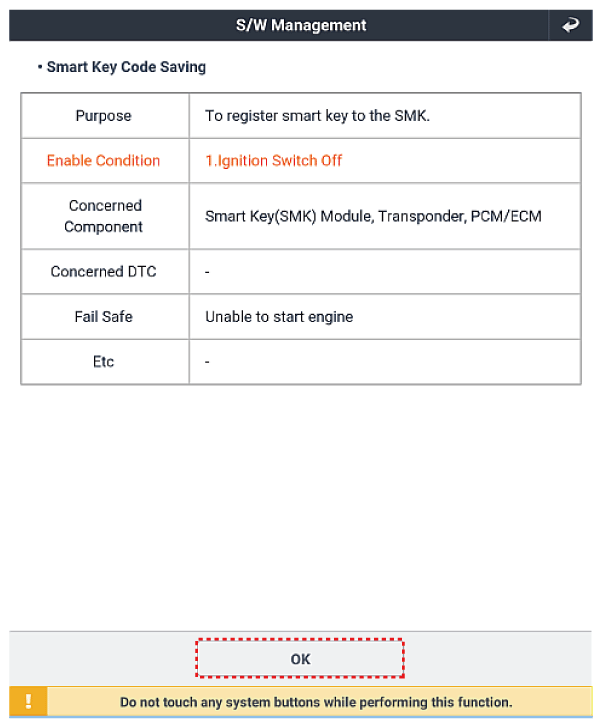 S/W Management

• Smart Key Code Saving

| Purpose | To register smart key to the SMK. |
|---|---|
| Enable Condition | 1.Ignition Switch Off |
| Concerned Component | Smart Key(SMK) Module, Transponder, PCM/ECM |
| Concerned DTC | - |
| Fail Safe | Unable to start engine |
| Etc | - |

OK

!

Do not touch any system buttons while performing this function.