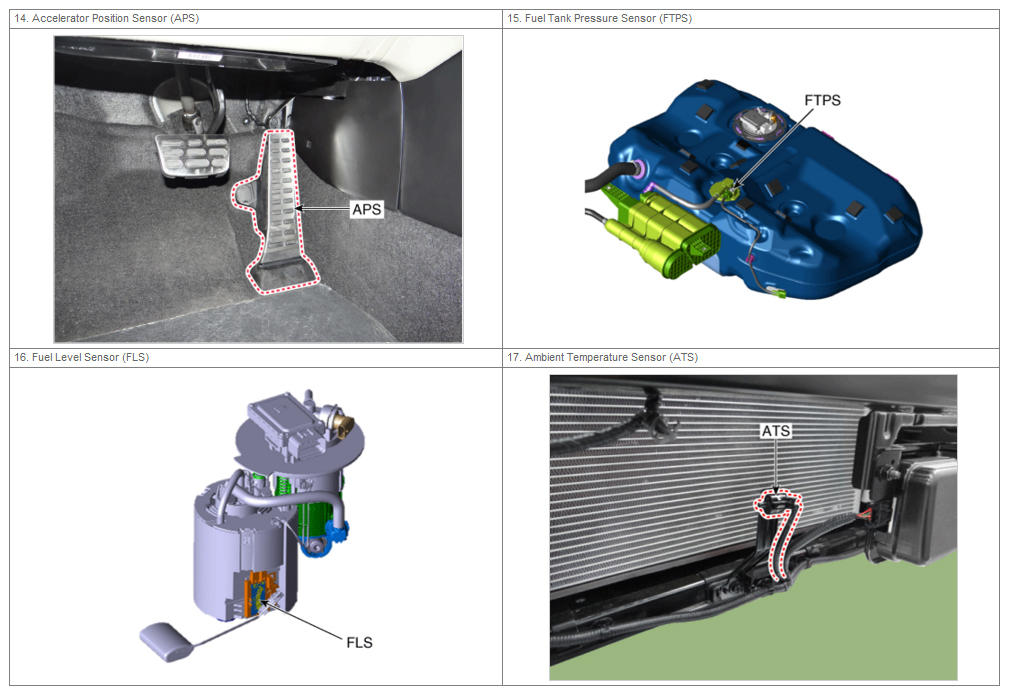 | 14. Accelerator Position Sensor (APS) | 15. Fuel Tank Pressure Sensor (FTPS) |
|---|---|
| APS | FTPS |
| 16. Fuel Level Sensor (FLS) | 17. Ambient Temperature Sensor (ATS) |
| FLS | ATS |