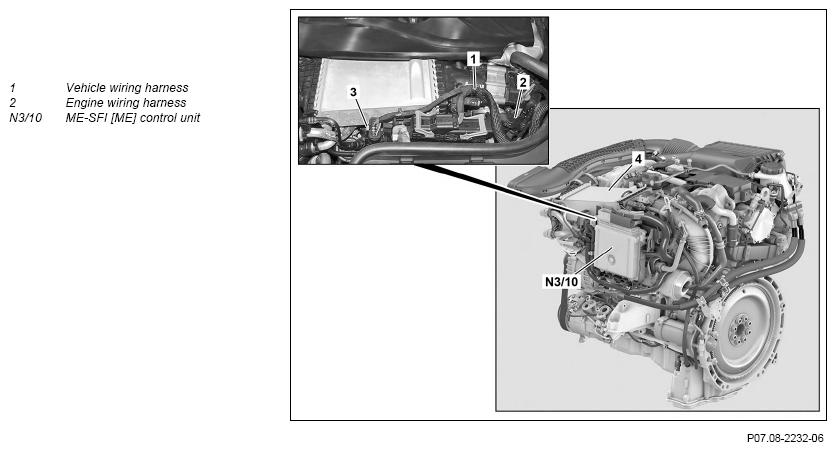 1 Vehicle wiring harness
2 Engine wiring harness
N3/10 ME-SFI [ME] control unit

1
2
3
4
N3/10

P07.08-2232-06