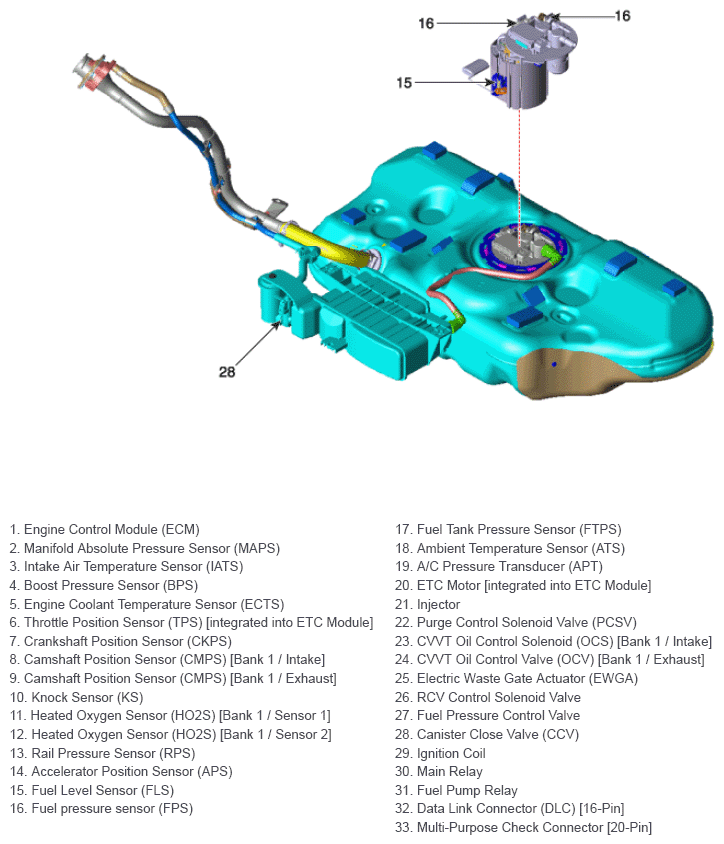 16
16
15
28

1. Engine Control Module (ECM)
2. Manifold Absolute Pressure Sensor (MAPS)
3. Intake Air Temperature Sensor (IATS)
4. Boost Pressure Sensor (BPS)
5. Engine Coolant Temperature Sensor (ECTS)
6. Throttle Position Sensor (TPS) [integrated into ETC Module]
7. Crankshaft Position Sensor (CKPS)
8. Camshaft Position Sensor (CMPS) [Bank 1 / Intake]
9. Camshaft Position Sensor (CMPS) [Bank 1 / Exhaust]
10. Knock Sensor (KS)
11. Heated Oxygen Sensor (HO2S) [Bank 1 / Sensor 1]
12. Heated Oxygen Sensor (HO2S) [Bank 1 / Sensor 2]
13. Rail Pressure Sensor (RPS)
14. Accelerator Position Sensor (APS)
15. Fuel Level Sensor (FLS)
16. Fuel pressure sensor (FPS)

17. Fuel Tank Pressure Sensor (FTPS)
18. Ambient Temperature Sensor (ATS)
19. A/C Pressure Transducer (APT)
20. ETC Motor [integrated into ETC Module]
21. Injector
22. Purge Control Solenoid Valve (PCSV)
23. CVVT Oil Control Solenoid (OCS) [Bank 1 / Intake]
24. CVVT Oil Control Valve (OCV) [Bank 1 / Exhaust]
25. Electric Waste Gate Actuator (EWGA)
26. RCV Control Solenoid Valve
27. Fuel Pressure Control Valve
28. Canister Close Valve (CCV)
29. Ignition Coil
30. Main Relay
31. Fuel Pump Relay
32. Data Link Connector (DLC) [16-Pin]
33. Multi-Purpose Check Connector [20-Pin]