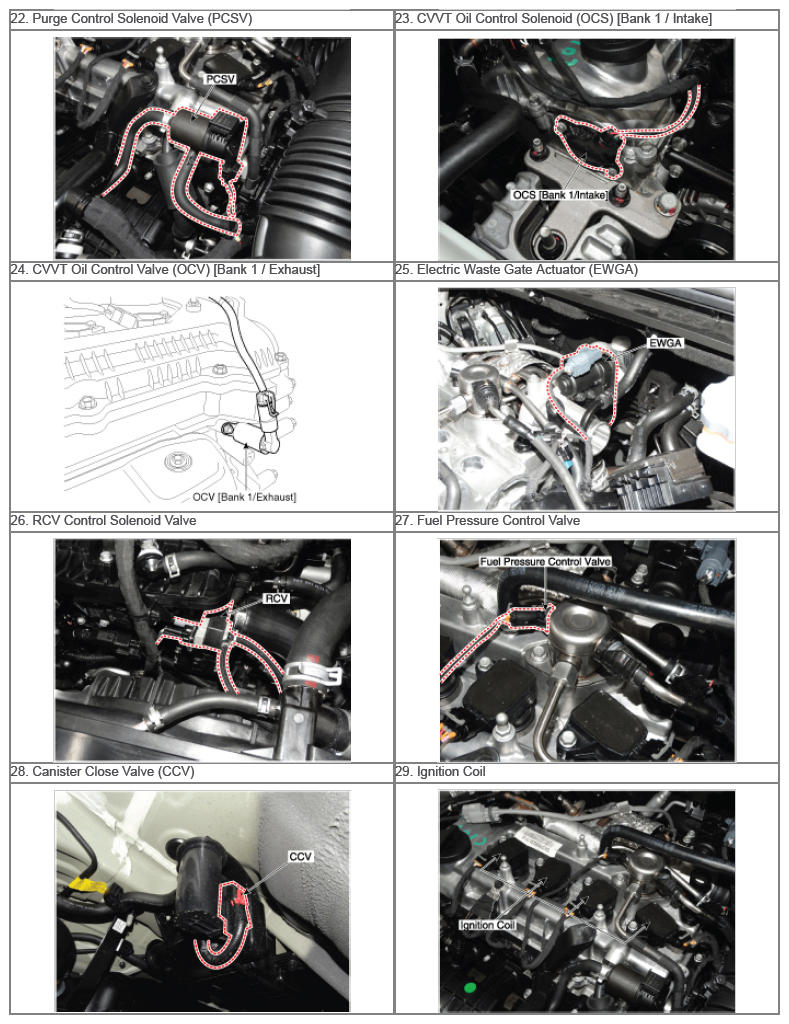 | 22. Purge Control Solenoid Valve (PCSV) | 23. CVVT Oil Control Solenoid (OCS) [Bank 1 / Intake] |
|---|---|
| PCSV | OCS [Bank 1/Intake] |
| 24. CVVT Oil Control Valve (OCV) [Bank 1 / Exhaust] | 25. Electric Waste Gate Actuator (EWGA) |
| OCV [Bank 1/Exhaust] | EWGA |
| 26. RCV Control Solenoid Valve | 27. Fuel Pressure Control Valve |
| RCV | Fuel Pressure Control Valve |
| 28. Canister Close Valve (CCV) | 29. Ignition Coil |
| CCV | Ignition Coil |