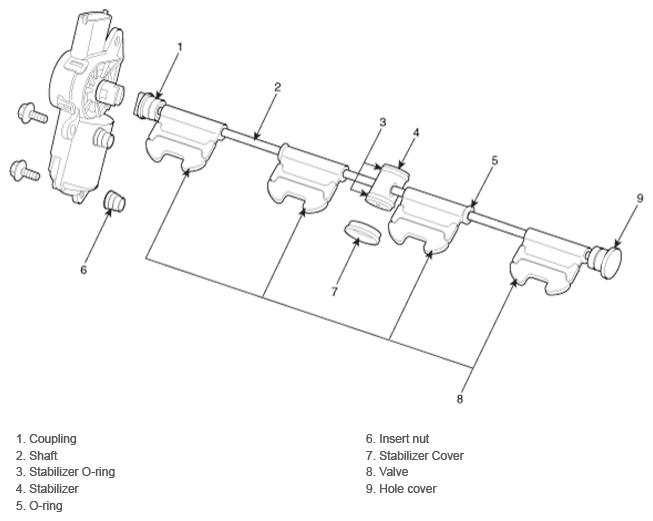 1
2
3
4
5
9
6
7
8

1. Coupling
2. Shaft
3. Stabilizer O-ring
4. Stabilizer
5. O-ring

6. Insert nut
7. Stabilizer Cover
8. Valve
9. Hole cover