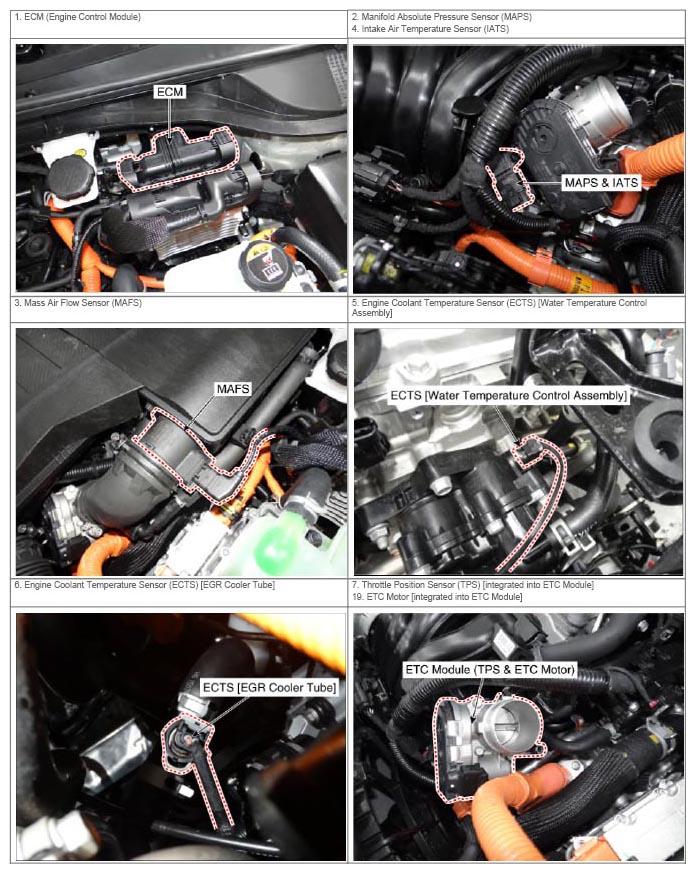 | 1. ECM (Engine Control Module) | 2. Manifold Absolute Pressure Sensor (MAPS)<br>4. Intake Air Temperature Sensor (IATS) |
|---|---|
| ECM | MAPS & IATS |
| 3. Mass Air Flow Sensor (MAFS) | 5. Engine Coolant Temperature Sensor (ECTS) [Water Temperature Control Assembly] |
| MAFS | ECTS [Water Temperature Control Assembly] |
| 6. Engine Coolant Temperature Sensor (ECTS) [EGR Cooler Tube] | 7. Throttle Position Sensor (TPS) [integrated into ETC Module]<br>19. ETC Motor [integrated into ETC Module] |
| ECTS [EGR Cooler Tube] | ETC Module (TPS & ETC Motor) |