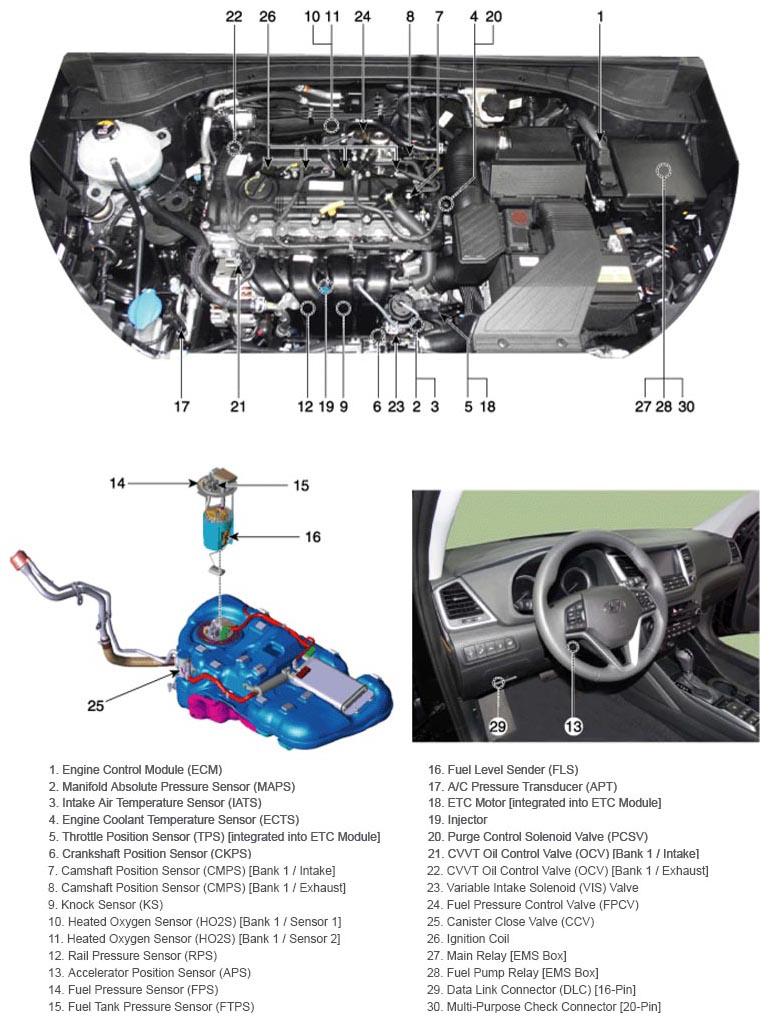 22 26 10 11 24 8 7 4 20 1

17 21 12 19 9 6 23 2 3 5 18 27 28 30

14 15 16

25

29 13

1. Engine Control Module (ECM)
2. Manifold Absolute Pressure Sensor (MAPS)
3. Intake Air Temperature Sensor (IATS)
4. Engine Coolant Temperature Sensor (ECTS)
5. Throttle Position Sensor (TPS) [integrated into ETC Module]
6. Crankshaft Position Sensor (CKPS)
7. Camshaft Position Sensor (CMPS) [Bank 1 / Intake]
8. Camshaft Position Sensor (CMPS) [Bank 1 / Exhaust]
9. Knock Sensor (KS)
10. Heated Oxygen Sensor (HO2S) [Bank 1 / Sensor 1]
11. Heated Oxygen Sensor (HO2S) [Bank 1 / Sensor 2]
12. Rail Pressure Sensor (RPS)
13. Accelerator Position Sensor (APS)
14. Fuel Pressure Sensor (FPS)
15. Fuel Tank Pressure Sensor (FTPS)

16. Fuel Level Sender (FLS)
17. A/C Pressure Transducer (APT)
18. ETC Motor [integrated into ETC Module]
19. Injector
20. Purge Control Solenoid Valve (PCSV)
21. CVVT Oil Control Valve (OCV) [Bank 1 / Intake]
22. CVVT Oil Control Valve (OCV) [Bank 1 / Exhaust]
23. Variable Intake Solenoid (VIS) Valve
24. Fuel Pressure Control Valve (FPCV)
25. Canister Close Valve (CCV)
26. Ignition Coil
27. Main Relay [EMS Box]
28. Fuel Pump Relay [EMS Box]
29. Data Link Connector (DLC) [16-Pin]
30. Multi-Purpose Check Connector [20-Pin]