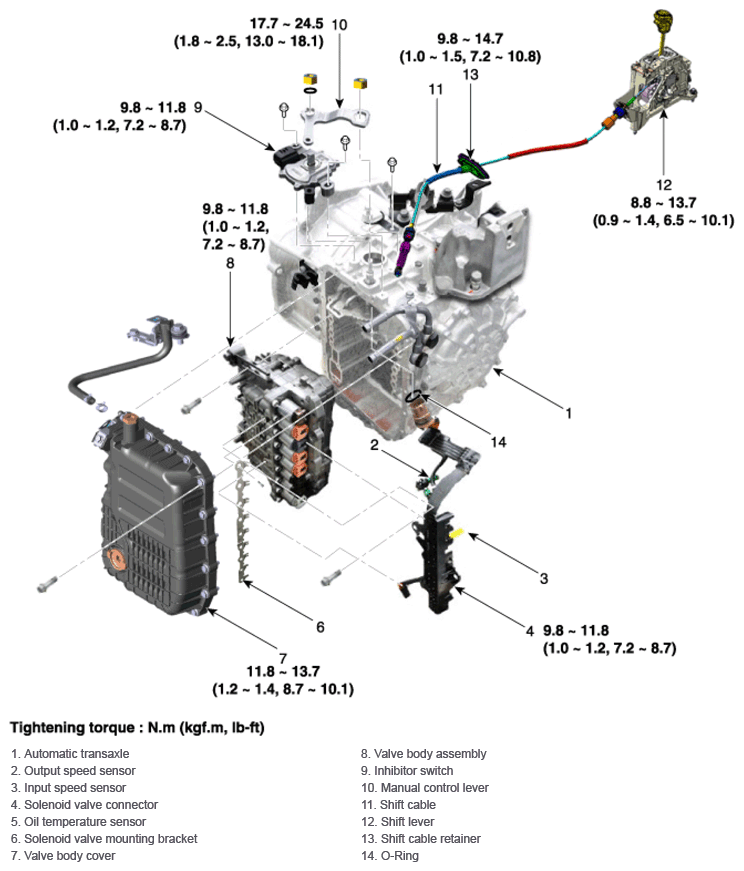 17.7 ~ 24.5
(1.8 ~ 2.5, 13.0 ~ 18.1)
10

9.8 ~ 14.7
(1.0 ~ 1.5, 7.2 ~ 10.8)
13

11

9.8 ~ 11.8
(1.0 ~ 1.2, 7.2 ~ 8.7)
9

12
8.8 ~ 13.7
(0.9 ~ 1.4, 6.5 ~ 10.1)

9.8 ~ 11.8
(1.0 ~ 1.2,
7.2 ~ 8.7)

8

1

14

2

3

4 9.8 ~ 11.8
(1.0 ~ 1.2, 7.2 ~ 8.7)

6

7
11.8 ~ 13.7
(1.2 ~ 1.4, 8.7 ~ 10.1)

Tightening torque : N.m (kgf.m, lb-ft)

1. Automatic transaxle
2. Output speed sensor
3. Input speed sensor
4. Solenoid valve connector
5. Oil temperature sensor
6. Solenoid valve mounting bracket
7. Valve body cover

8. Valve body assembly
9. Inhibitor switch
10. Manual control lever
11. Shift cable
12. Shift lever
13. Shift cable retainer
14. O-Ring