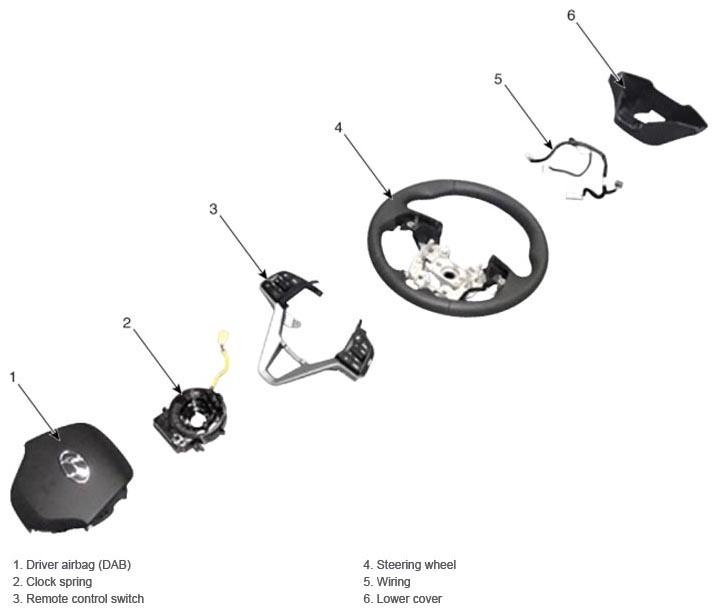 6

5

4

3

2

1

1. Driver airbag (DAB)
2. Clock spring
3. Remote control switch

4. Steering wheel
5. Wiring
6. Lower cover