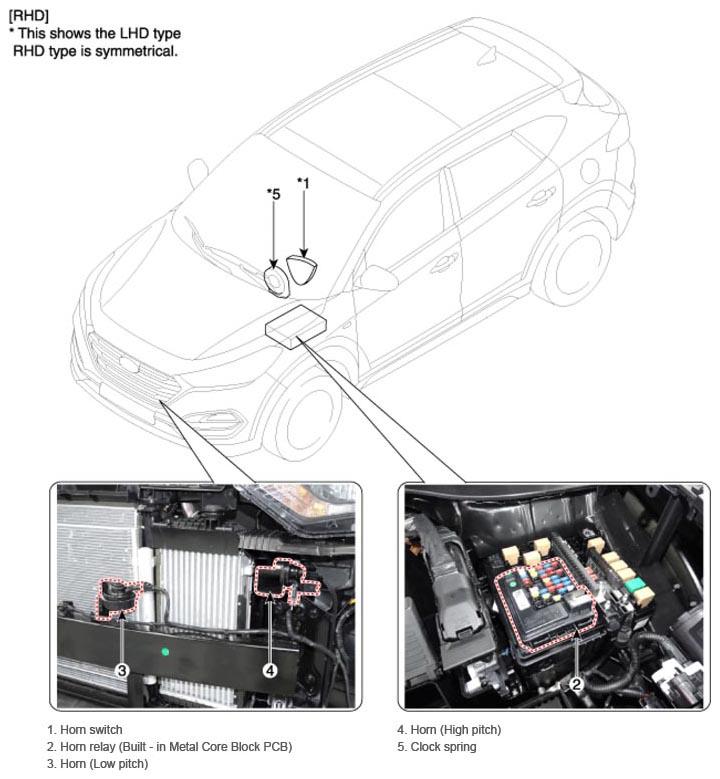 [RHD]
* This shows the LHD type
RHD type is symmetrical.

*5
*1

3
4
2

1. Horn switch
2. Horn relay (Built - in Metal Core Block PCB)
3. Horn (Low pitch)

4. Horn (High pitch)
5. Clock spring