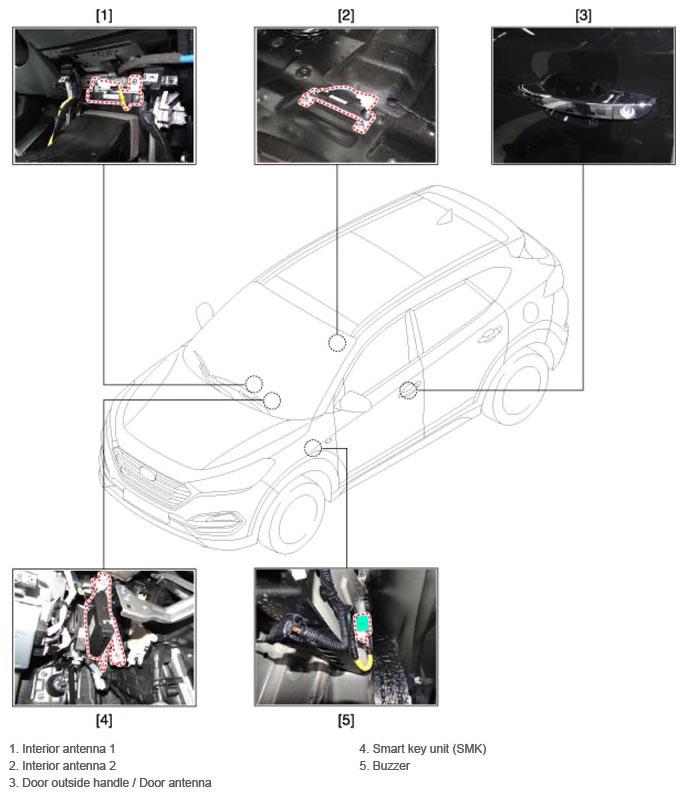 [1]

[2]

[3]

[4]

[5]

1. Interior antenna 1
2. Interior antenna 2
3. Door outside handle / Door antenna

4. Smart key unit (SMK)
5. Buzzer