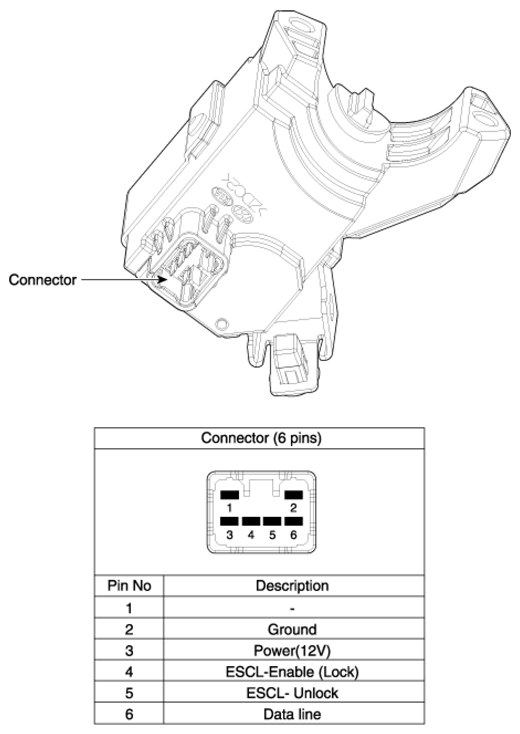 Connector

Connector (6 pins)

1 2
3 4 5 6

| Pin No | Description |
|---|---|
| 1 | - |
| 2 | Ground |
| 3 | Power(12V) |
| 4 | ESCL-Enable (Lock) |
| 5 | ESCL- Unlock |
| 6 | Data line |