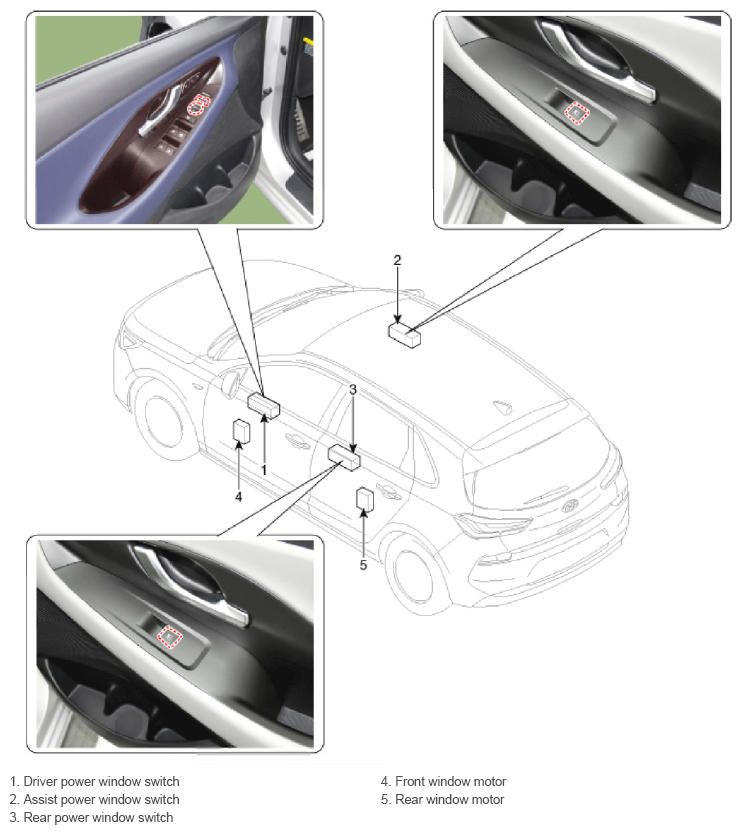 2

3

1

4

5

1. Driver power window switch
2. Assist power window switch
3. Rear power window switch

4. Front window motor
5. Rear window motor