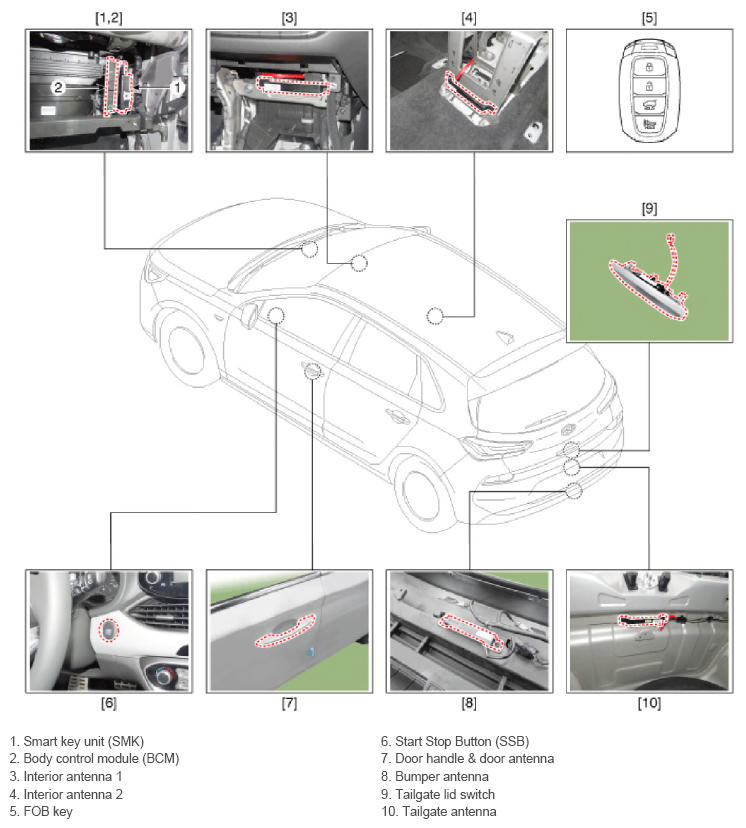 [1,2]

2

1

[3]

[4]

[5]

[9]

[6]

[7]

[8]

[10]

1. Smart key unit (SMK)
2. Body control module (BCM)
3. Interior antenna 1
4. Interior antenna 2
5. FOB key

6. Start Stop Button (SSB)
7. Door handle & door antenna
8. Bumper antenna
9. Tailgate lid switch
10. Tailgate antenna