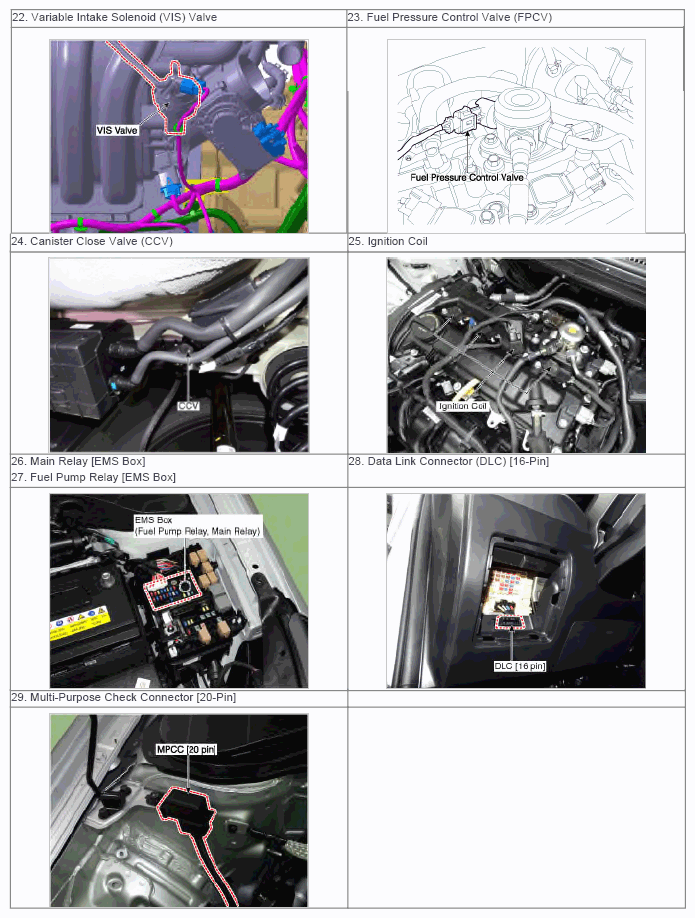 22. Variable Intake Solenoid (VIS) Valve

VIS Valve

23. Fuel Pressure Control Valve (FPCV)

Fuel Pressure Control Valve

24. Canister Close Valve (CCV)

CCV

25. Ignition Coil

Ignition Coil

26. Main Relay [EMS Box]
27. Fuel Pump Relay [EMS Box]

EMS Box
(Fuel Pump Relay, Main Relay)

28. Data Link Connector (DLC) [16-Pin]

DLC [16 pin]

29. Multi-Purpose Check Connector [20-Pin]

MPCC [20 pin]