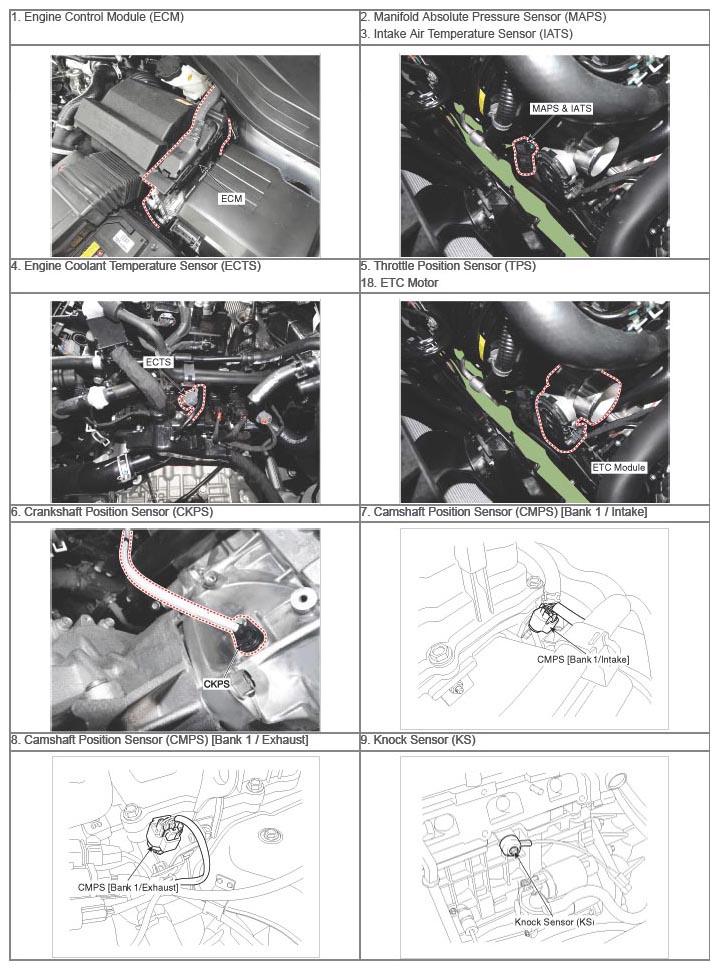 | 1. Engine Control Module (ECM) | 2. Manifold Absolute Pressure Sensor (MAPS) 3. Intake Air Temperature Sensor (IATS) |
|---|---|
| ECM | MAPS & IATS |
| 4. Engine Coolant Temperature Sensor (ECTS) | 5. Throttle Position Sensor (TPS) 18. ETC Motor |
| ECTS | ETC Module |
| 6. Crankshaft Position Sensor (CKPS) | 7. Camshaft Position Sensor (CMPS) [Bank 1 / Intake] |
| CKPS | CMPS [Bank 1/Intake] |
| 8. Camshaft Position Sensor (CMPS) [Bank 1 / Exhaust] | 9. Knock Sensor (KS) |
| CMPS [Bank 1/Exhaust] | Knock Sensor (KS) |