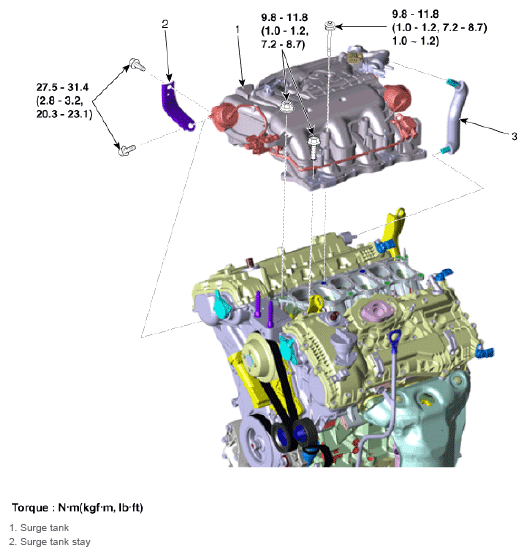 2

1

9.8 - 11.8
(1.0 - 1.2,
7.2 - 8.7)

9.8 - 11.8
(1.0 - 1.2, 7.2 - 8.7)
1.0 ~ 1.2)

27.5 - 31.4
(2.8 - 3.2,
20.3 - 23.1)

3

Torque : N·m(kgf·m, lb·ft)

1. Surge tank
2. Surge tank stay