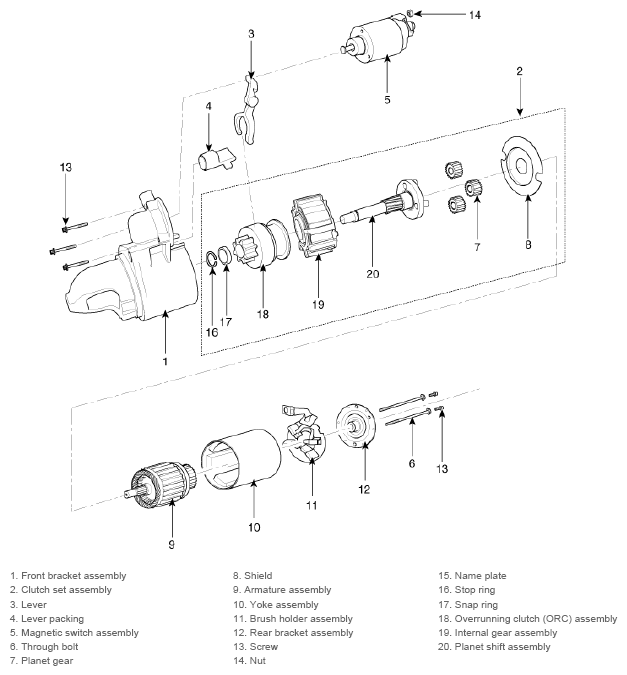 14
3
2
5
4
13
7
8
20
16
17
18
19
1
6
13
12
11
10
9

1. Front bracket assembly
2. Clutch set assembly
3. Lever
4. Lever packing
5. Magnetic switch assembly
6. Through bolt
7. Planet gear

8. Shield
9. Armature assembly
10. Yoke assembly
11. Brush holder assembly
12. Rear bracket assembly
13. Screw
14. Nut

15. Name plate
16. Stop ring
17. Snap ring
18. Overrunning clutch (ORC) assembly
19. Internal gear assembly
20. Planet shift assembly