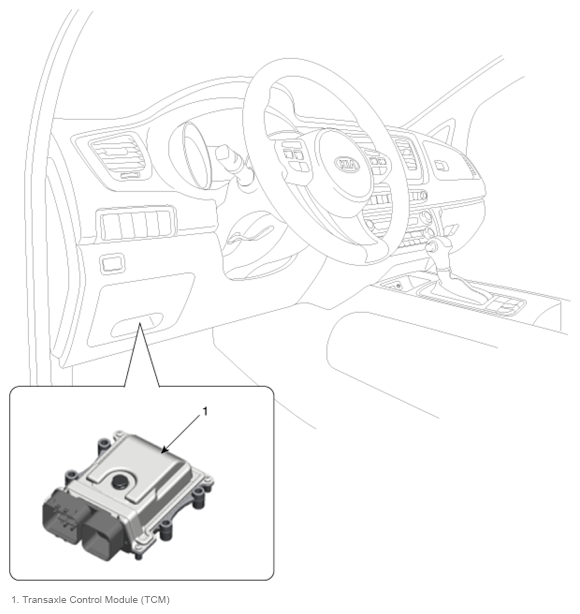 KIA

1

1. Transaxle Control Module (TCM)