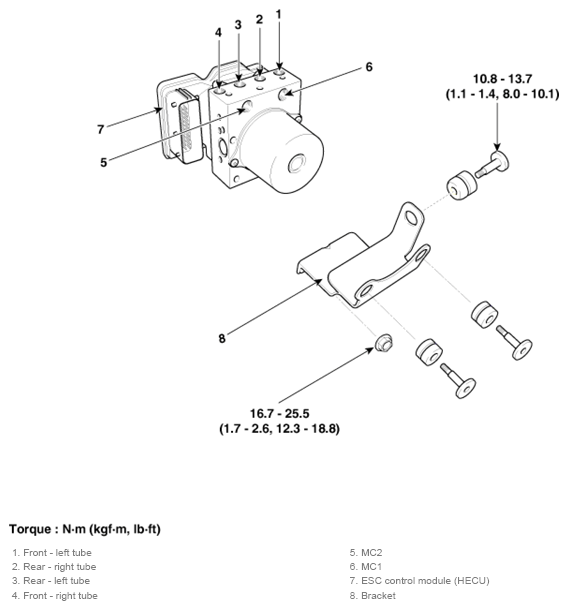 4
3
2
1
6
7
5
10.8 - 13.7
(1.1 - 1.4, 8.0 - 10.1)
8
16.7 - 25.5
(1.7 - 2.6, 12.3 - 18.8)

Torque : N·m (kgf·m, lb·ft)

1. Front - left tube
2. Rear - right tube
3. Rear - left tube
4. Front - right tube

5. MC2
6. MC1
7. ESC control module (HECU)
8. Bracket