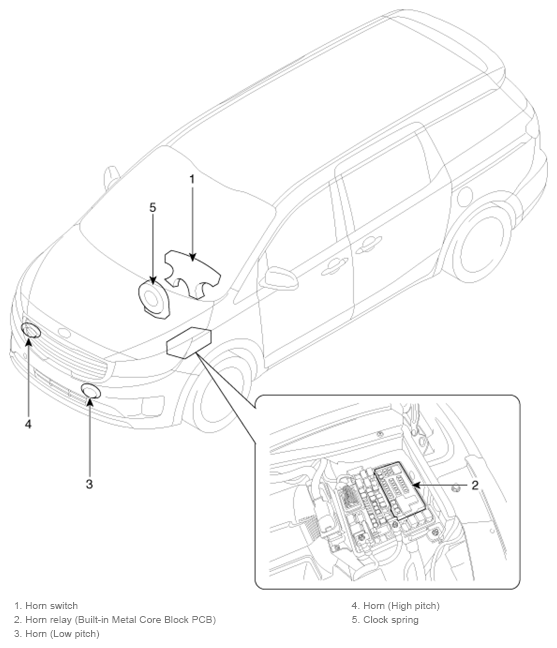 1
5
4
3
2

1. Horn switch
2. Horn relay (Built-in Metal Core Block PCB)
3. Horn (Low pitch)

4. Horn (High pitch)
5. Clock spring