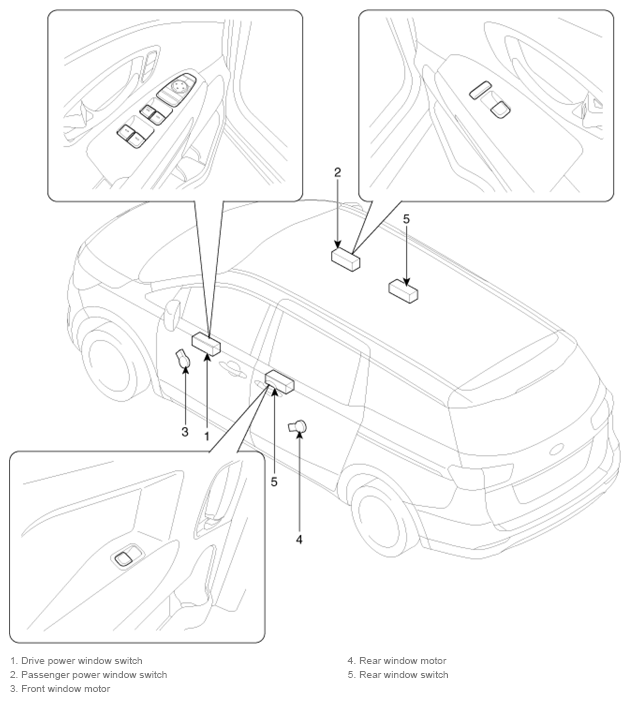 2

5

3

1

5

4

1. Drive power window switch
2. Passenger power window switch
3. Front window motor

4. Rear window motor
5. Rear window switch