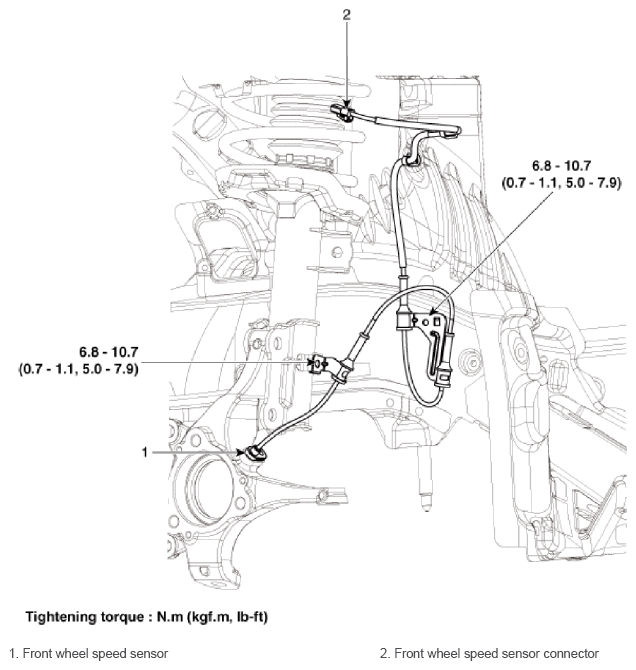 2

6.8 - 10.7
(0.7 - 1.1, 5.0 - 7.9)

6.8 - 10.7
(0.7 - 1.1, 5.0 - 7.9)

1

Tightening torque : N.m (kgf.m, lb-ft)

1. Front wheel speed sensor

2. Front wheel speed sensor connector