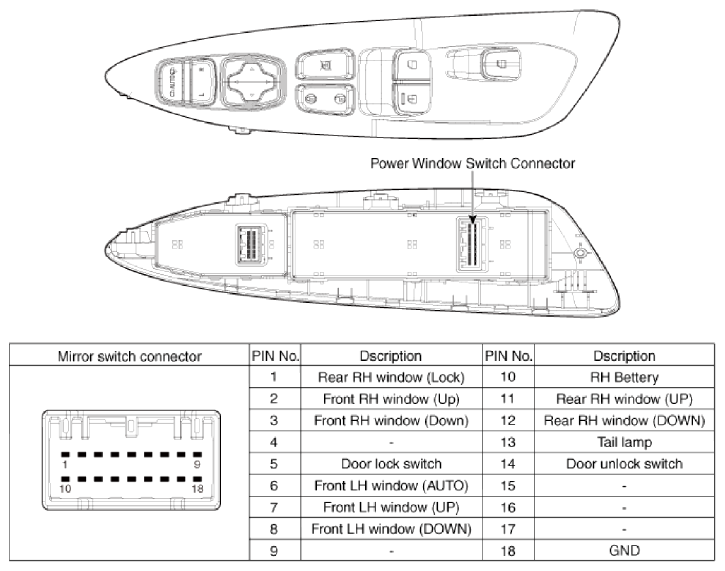 AUTO
R
L

Power Window Switch Connector

| Mirror switch connector | PIN No. | Dscription | PIN No. | Dscription |
|---|---|---|---|---|
| 1 9 10 18 | 1 | Rear RH window (Lock) | 10 | RH Bettery |
| | 2 | Front RH window (Up) | 11 | Rear RH window (UP) |
| | 3 | Front RH window (Down) | 12 | Rear RH window (DOWN) |
| | 4 | - | 13 | Tail lamp |
| | 5 | Door lock switch | 14 | Door unlock switch |
| | 6 | Front LH window (AUTO) | 15 | - |
| | 7 | Front LH window (UP) | 16 | - |
| | 8 | Front LH window (DOWN) | 17 | - |
| | 9 | - | 18 | GND |