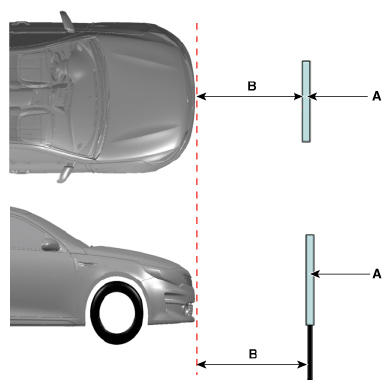 B
A
A
B