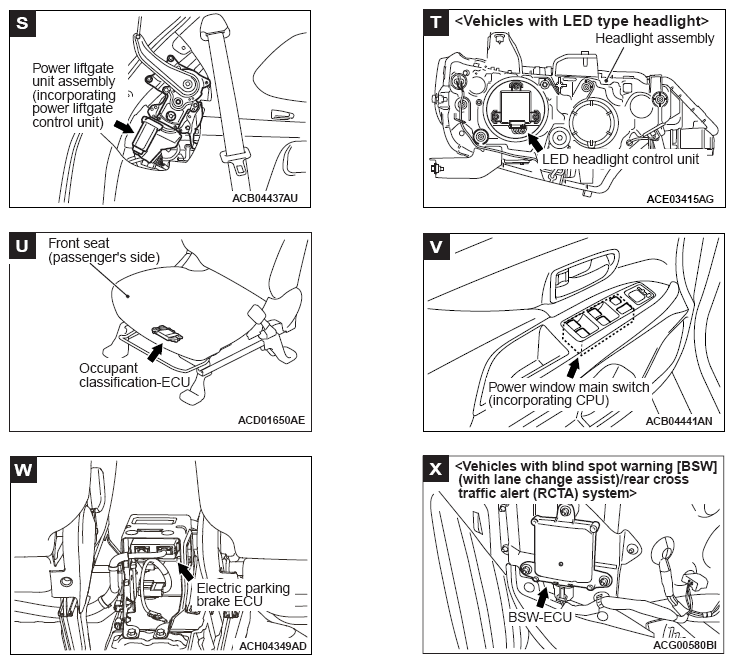 S

Power liftgate unit assembly (incorporating power liftgate control unit)

ACB04437AU

T <Vehicles with LED type headlight>

Headlight assembly

LED headlight control unit

ACE03415AG

U

Front seat (passenger's side)

Occupant classification-ECU

ACD01650AE

V

Power window main switch (incorporating CPU)

ACB04441AN

W

Electric parking brake ECU

ACH04349AD

X <Vehicles with blind spot warning [BSW] (with lane change assist)/rear cross traffic alert (RCTA) system>

BSW-ECU

ACG00580BI