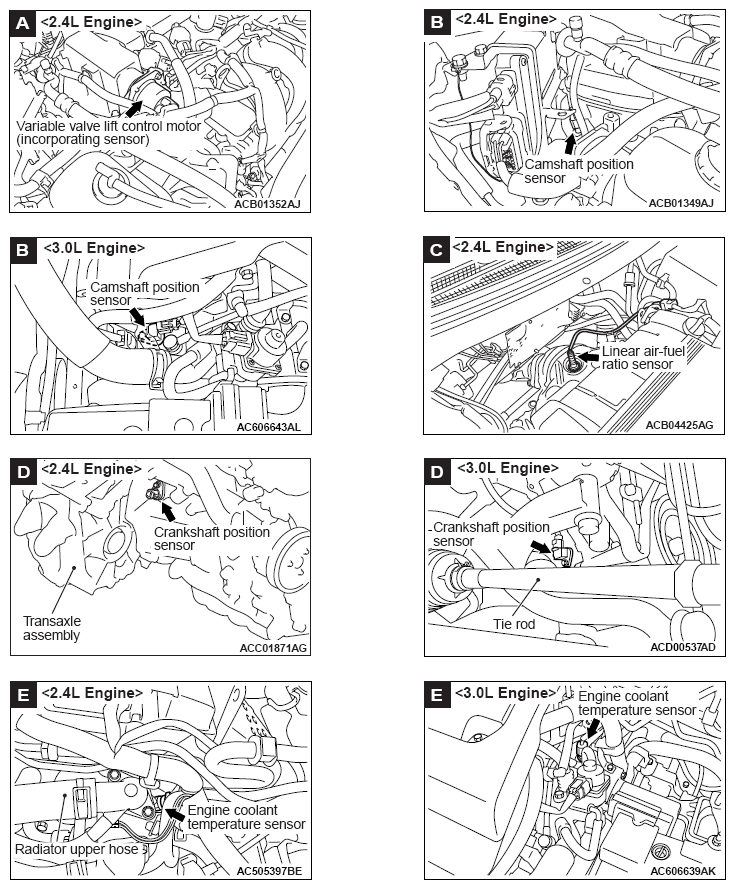 A <2.4L Engine>

Variable valve lift control motor (incorporating sensor)

ACB01352AJ

B <2.4L Engine>

Camshaft position sensor

ACB01349AJ

B <3.0L Engine>

Camshaft position sensor

AC606643AL

C <2.4L Engine>

Linear air-fuel ratio sensor

ACB04425AG

D <2.4L Engine>

Crankshaft position sensor

Transaxle assembly

ACC01871AG

D <3.0L Engine>

Crankshaft position sensor

Tie rod

ACD00537AD

E <2.4L Engine>

Engine coolant temperature sensor

Radiator upper hose

AC505397BE

E <3.0L Engine>

Engine coolant temperature sensor

AC606639AK