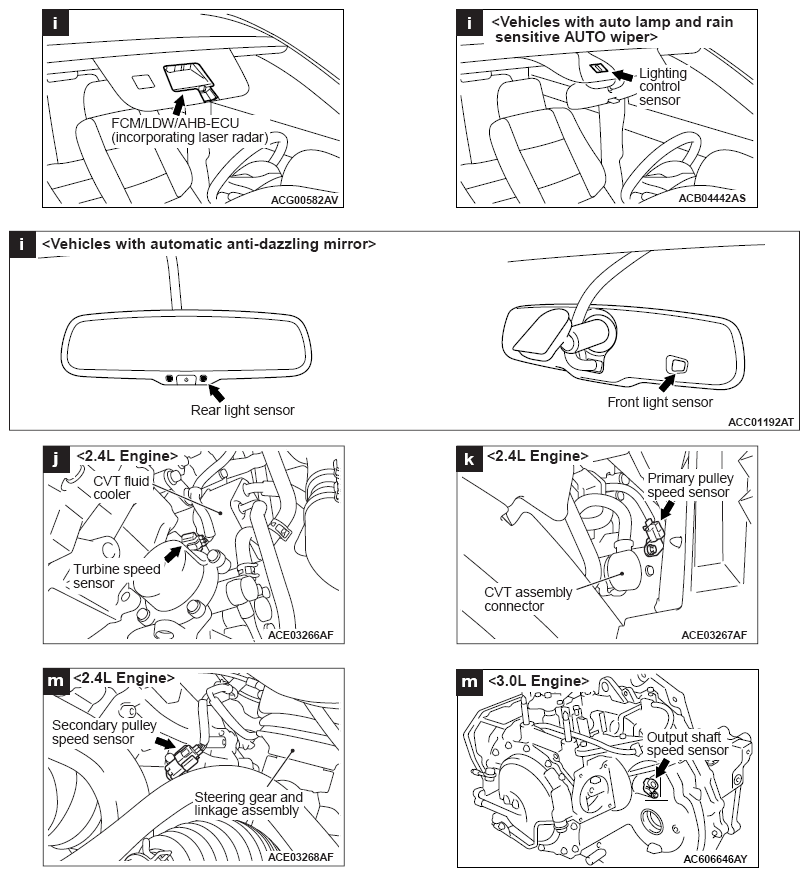 i

FCM/LDW/AHB-ECU (incorporating laser radar)

ACG00582AV

i <Vehicles with auto lamp and rain sensitive AUTO wiper>

Lighting control sensor

ACB04442AS

i <Vehicles with automatic anti-dazzling mirror>

Rear light sensor

Front light sensor

ACC01192AT

j <2.4L Engine>

CVT fluid cooler

Turbine speed sensor

ACE03266AF

k <2.4L Engine>

Primary pulley speed sensor

CVT assembly connector

ACE03267AF

m <2.4L Engine>

Secondary pulley speed sensor

Steering gear and linkage assembly

ACE03268AF

m <3.0L Engine>

Output shaft speed sensor

AC606646AY