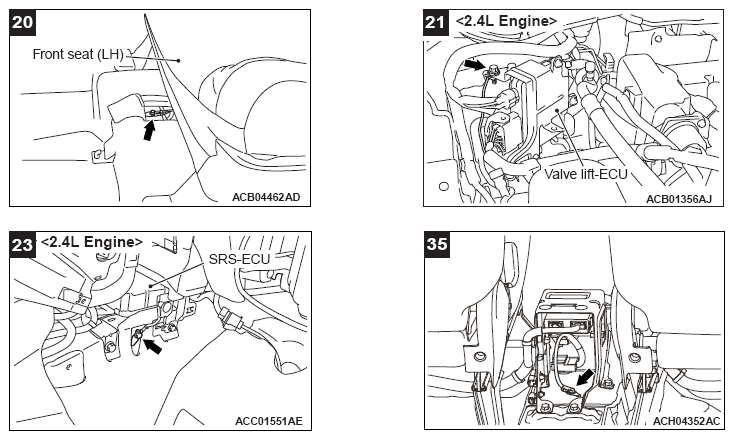 20
Front seat (LH)
ACB04462AD

21 <2.4L Engine>
Valve lift-ECU
ACB01356AJ

23 <2.4L Engine>
SRS-ECU
ACC01551AE

35
ACH04352AC