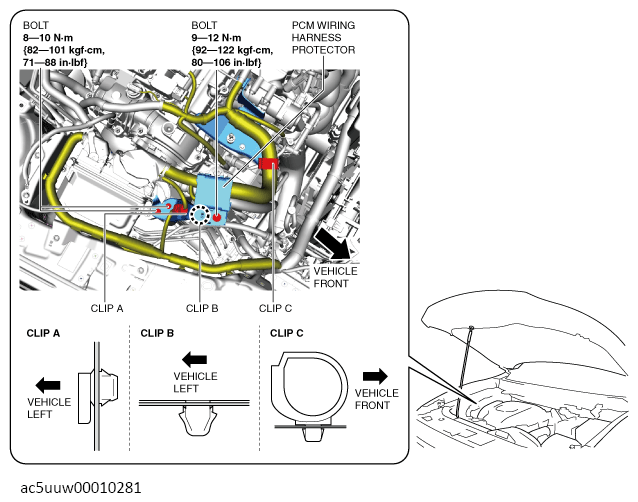 BOLT
8—10 N·m
{82—101 kgf·cm,
71—88 in·lbf}

BOLT
9—12 N·m
{92—122 kgf·cm,
80—106 in·lbf}

PCM WIRING HARNESS PROTECTOR

VEHICLE FRONT

CLIP A

CLIP B

CLIP C

CLIP A

VEHICLE LEFT

CLIP B

VEHICLE LEFT

CLIP C

VEHICLE FRONT

ac5uuw00010281