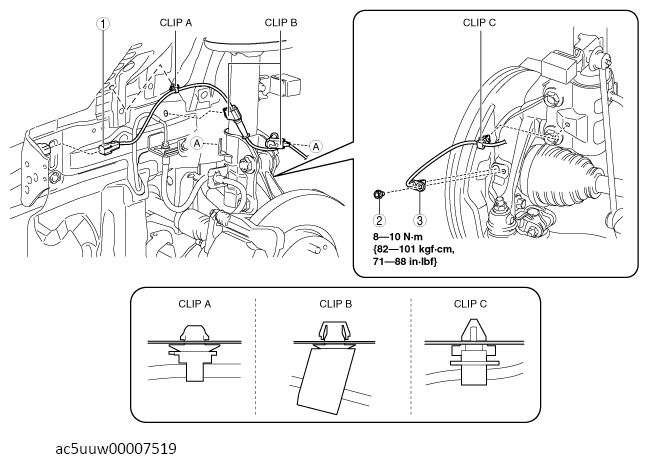 1
CLIP A
CLIP B
A
A

CLIP C
2
3
8—10 N·m
{82—101 kgf·cm,
71—88 in·lbf}

CLIP A
CLIP B
CLIP C

ac5uuw00007519