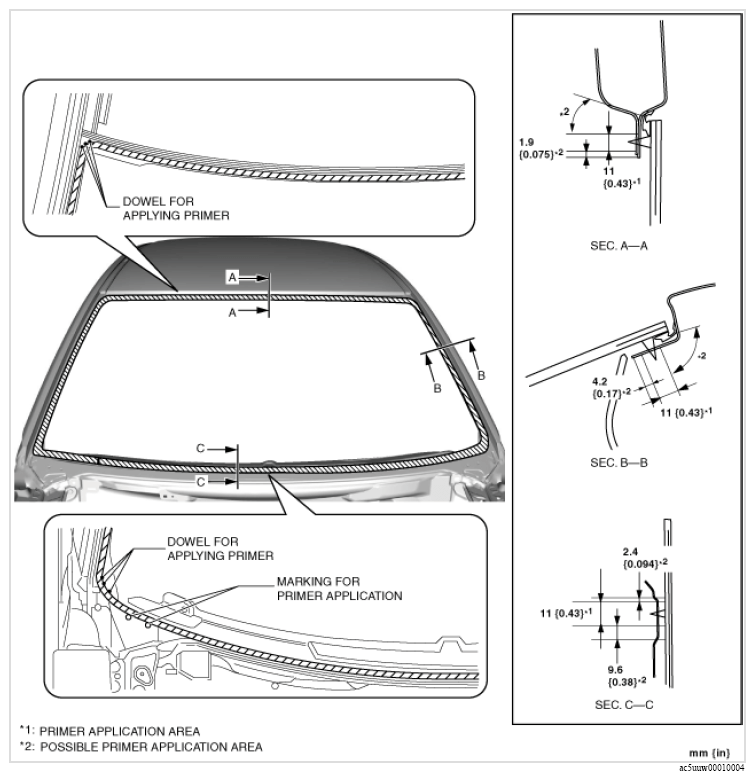 DOWEL FOR APPLYING PRIMER

A
A
B
B
C
C

DOWEL FOR APPLYING PRIMER

MARKING FOR PRIMER APPLICATION

*2
1.9 {0.075}*2
11 {0.43}*1
SEC. A—A

*2
4.2 {0.17}*2
11 {0.43}*1
SEC. B—B

2.4 {0.094}*2
11 {0.43}*1
9.6 {0.38}*2
SEC. C—C

*1: PRIMER APPLICATION AREA
*2: POSSIBLE PRIMER APPLICATION AREA

mm {in}
ac5uuw00010004