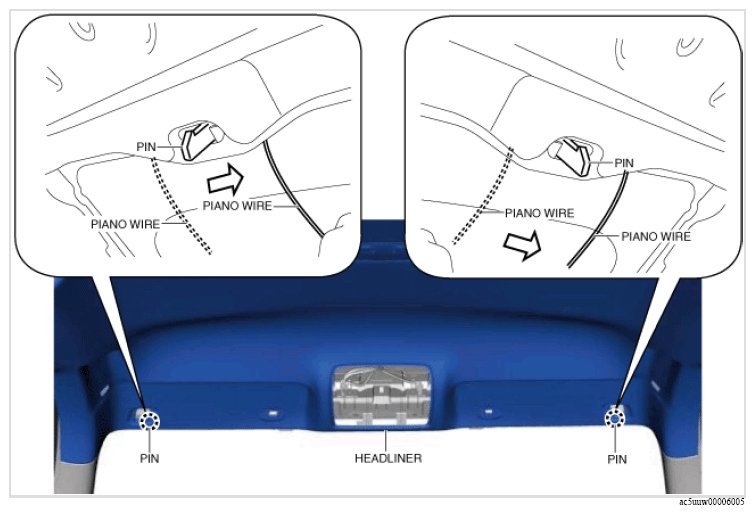 PIN
PIANO WIRE
PIANO WIRE
PIN
PIANO WIRE
PIANO WIRE
PIN
HEADLINER
PIN
ac5uuw00006005